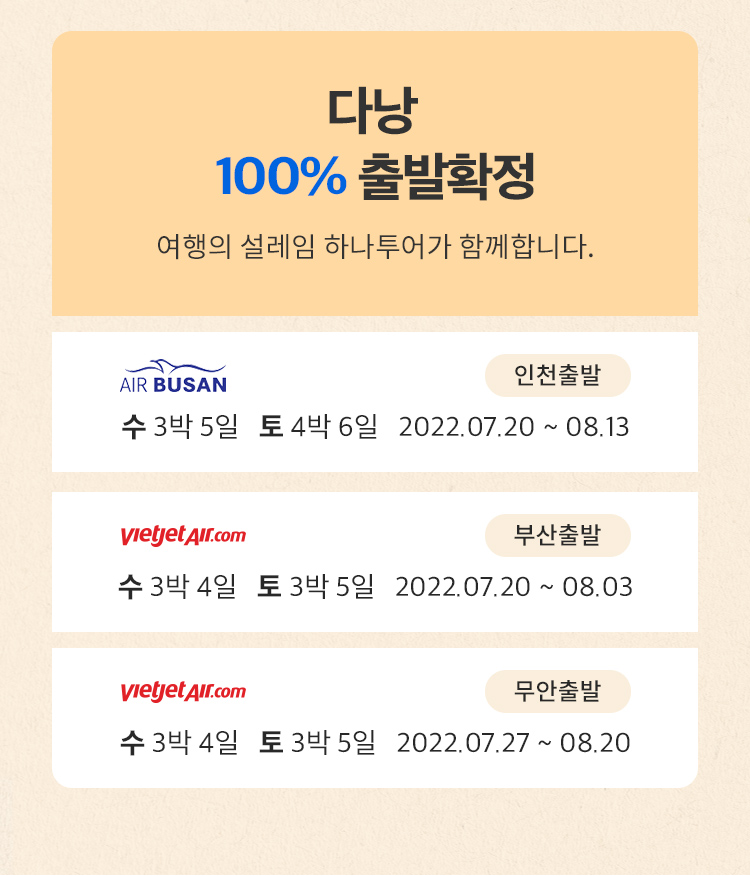 다낭
100% 출발확정

여행의 설레임 하나투어가 함께합니다.

AIR BUSAN

인천출발

수 3박 5일 토 4박 6일 2022.07.20 ~ 08.13

vietjetAir.com

부산출발

수 3박 4일 토 3박 5일 2022.07.20 ~ 08.03

vietjetAir.com

무안출발

수 3박 4일 토 3박 5일 2022.07.27 ~ 08.20